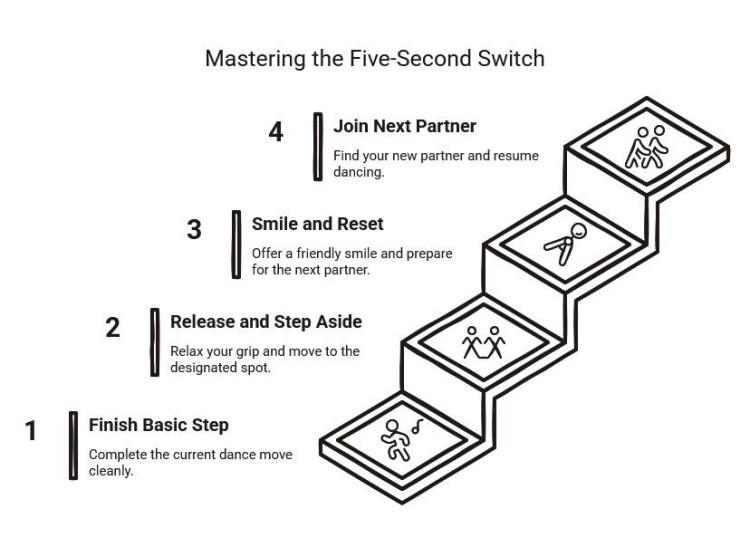 Mastering the Five-Second Switch

4

Join Next Partner

Find your new partner and resume dancing.

3

Smile and Reset

Offer a friendly smile and prepare for the next partner.

2

Release and Step Aside

Relax your grip and move to the designated spot.

1

Finish Basic Step

Complete the current dance move cleanly.